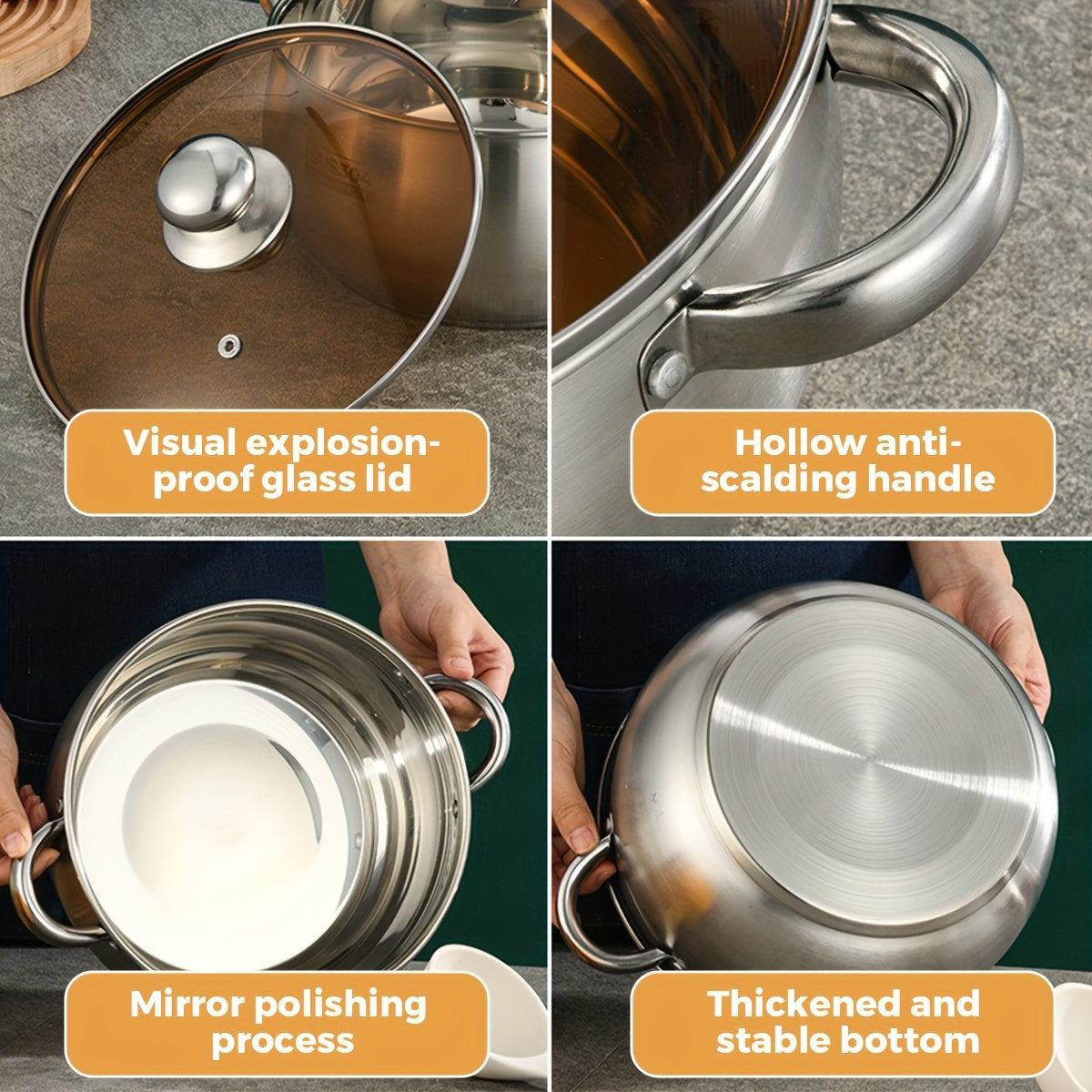 Visual explosion-proof glass lid

Hollow anti-scalding handle

Mirror polishing process

Thickened and stable bottom