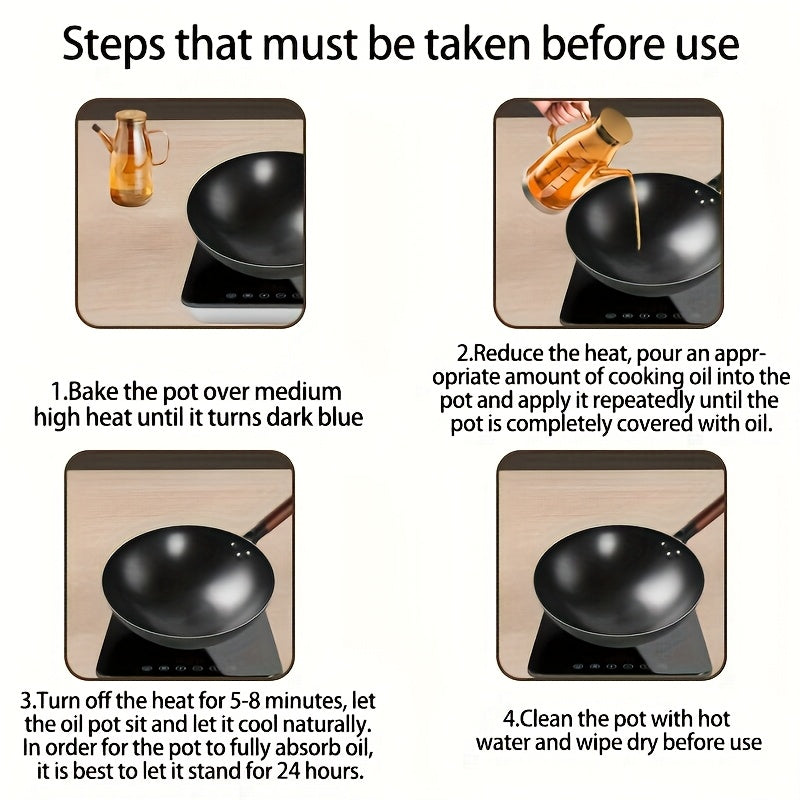 Steps that must be taken before use

1.Bake the pot over medium high heat until it turns dark blue

2.Reduce the heat, pour an appropriate amount of cooking oil into the pot and apply it repeatedly until the pot is completely covered with oil.

3.Turn off the heat for 5-8 minutes, let the oil pot sit and let it cool naturally. In order for the pot to fully absorb oil, it is best to let it stand for 24 hours.

4.Clean the pot with hot water and wipe dry before use